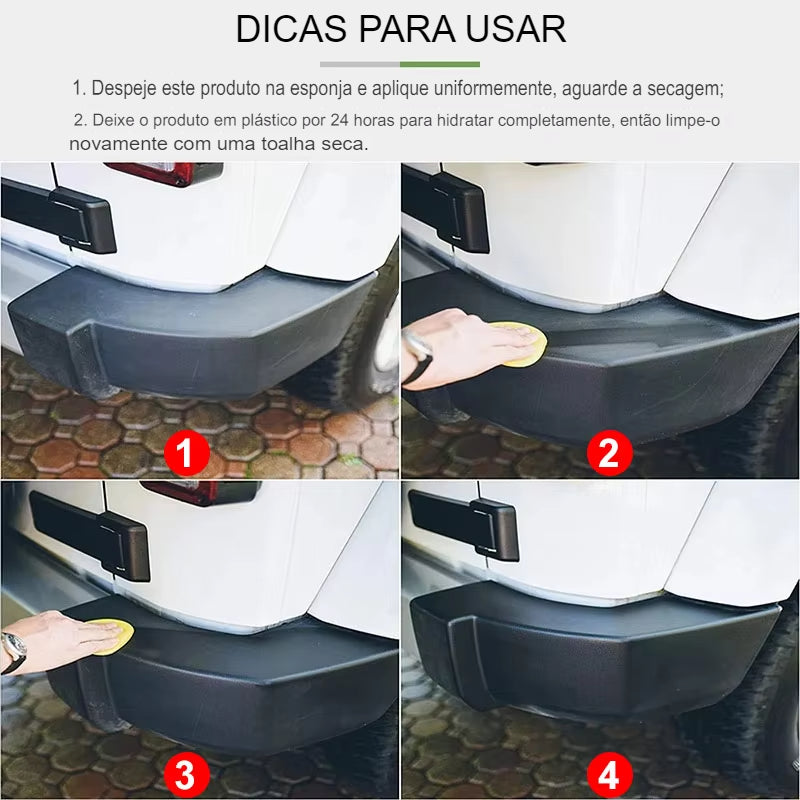 DICAS PARA USAR

1. Despeje este produto na esponja e aplique uniformemente, aguarde a secagem;

2. Deixe o produto em plástico por 24 horas para hidratar completamente, então limpe-o novamente com uma toalha seca.

1

2

3

4